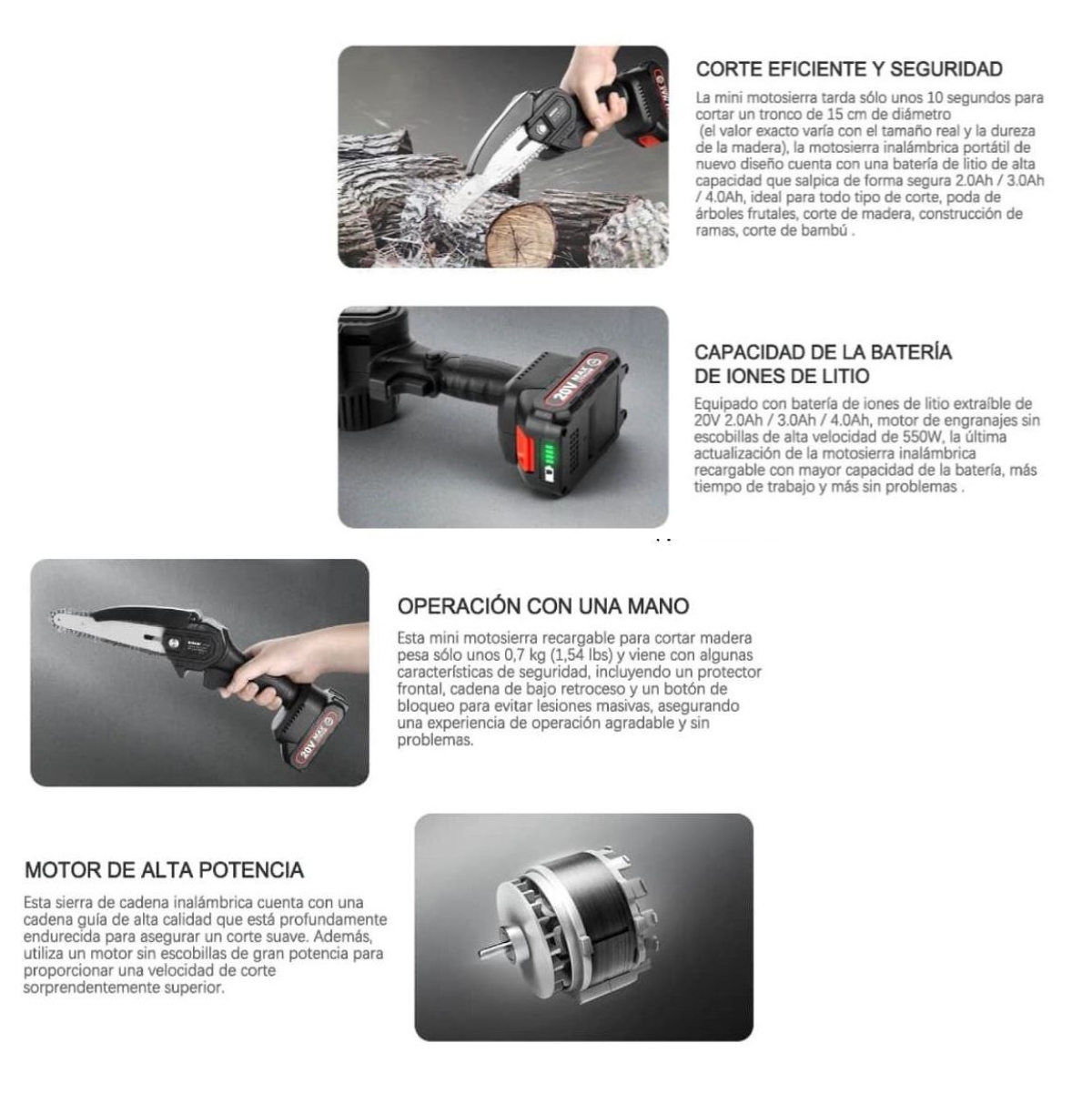 CORTE EFICIENTE Y SEGURIDAD

La mini motosierra tarda sólo unos 10 segundos para cortar un tronco de 15 cm de diámetro (el valor exacto varía con el tamaño real y la dureza de la madera), la motosierra inalámbrica portátil de nuevo diseño cuenta con una batería de litio de alta capacidad que salpica de forma segura 2.0Ah / 3.0Ah / 4.0Ah, ideal para todo tipo de corte, poda de árboles frutales, corte de madera, construcción de ramas, corte de bambú .

20V MAX

CAPACIDAD DE LA BATERÍA DE IONES DE LITIO

Equipado con batería de iones de litio extraíble de 20V 2.0Ah / 3.0Ah / 4.0Ah, motor de engranajes sin escobillas de alta velocidad de 550W, la última actualización de la motosierra inalámbrica recargable con mayor capacidad de la batería, más tiempo de trabajo y más sin problemas .

20V MAX

OPERACIÓN CON UNA MANO

Esta mini motosierra recargable para cortar madera pesa sólo unos 0,7 kg (1,54 lbs) y viene con algunas características de seguridad, incluyendo un protector frontal, cadena de bajo retroceso y un botón de bloqueo para evitar lesiones masivas, asegurando una experiencia de operación agradable y sin problemas.

MOTOR DE ALTA POTENCIA

Esta sierra de cadena inalámbrica cuenta con una cadena guía de alta calidad que está profundamente endurecida para asegurar un corte suave. Además, utiliza un motor sin escobillas de gran potencia para proporcionar una velocidad de corte sorprendentemente superior.